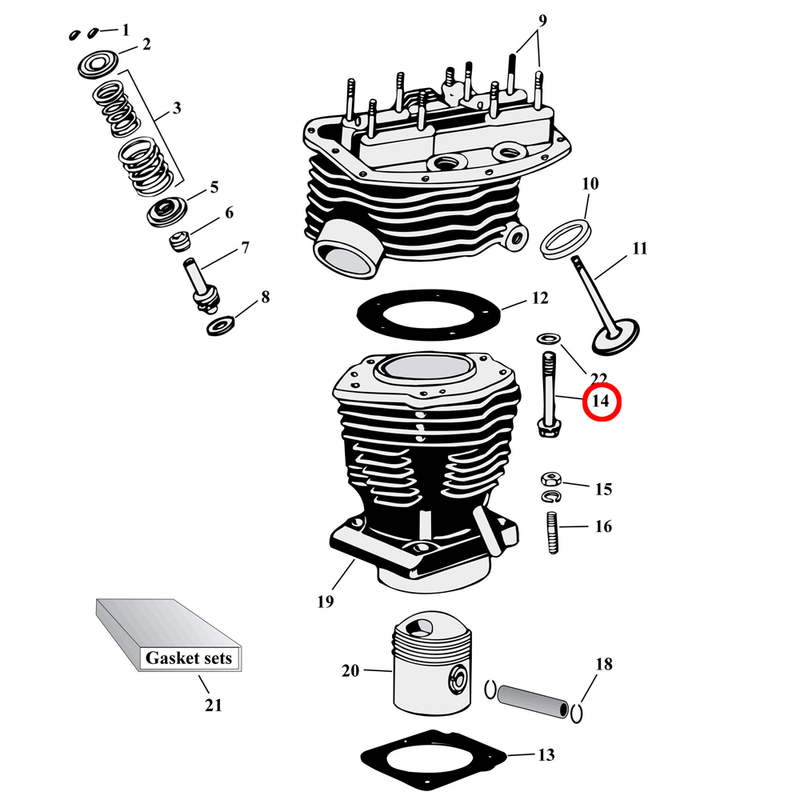 1
2
3
5
6
7
8
9
10
11
12
22
14
15
16
19
Gasket sets
21
20
18
13