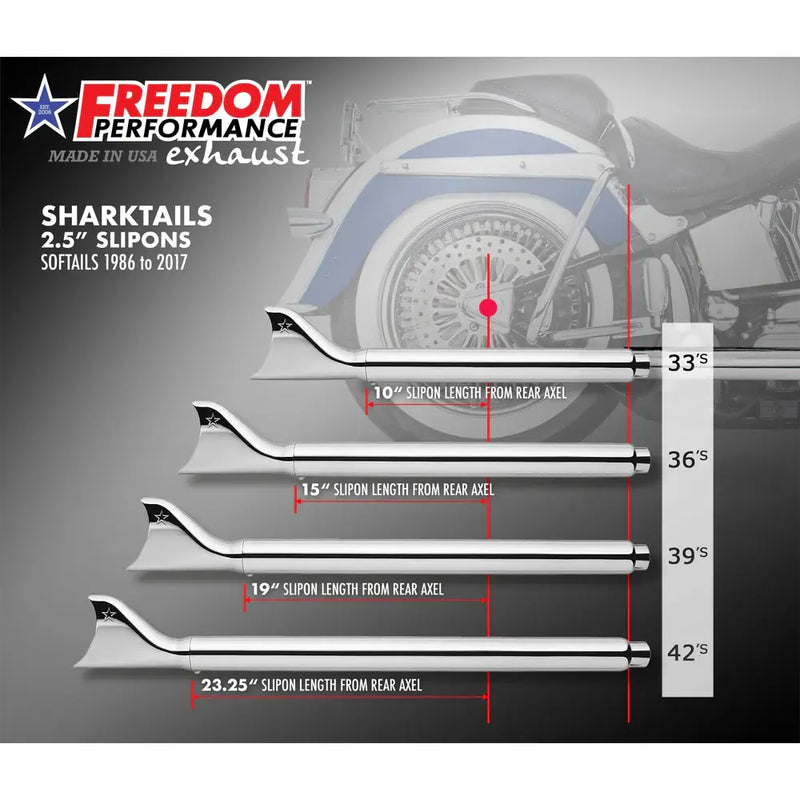 EST. 2006
FREEDOM™
PERFORMANCE
MADE IN USA exhaust

SHARKTAILS
2.5" SLIPONS
SOFTAILS 1986 to 2017

33'S
10" SLIPON LENGTH FROM REAR AXEL
36'S
15" SLIPON LENGTH FROM REAR AXEL
39'S
19" SLIPON LENGTH FROM REAR AXEL
42'S
23.25" SLIPON LENGTH FROM REAR AXEL